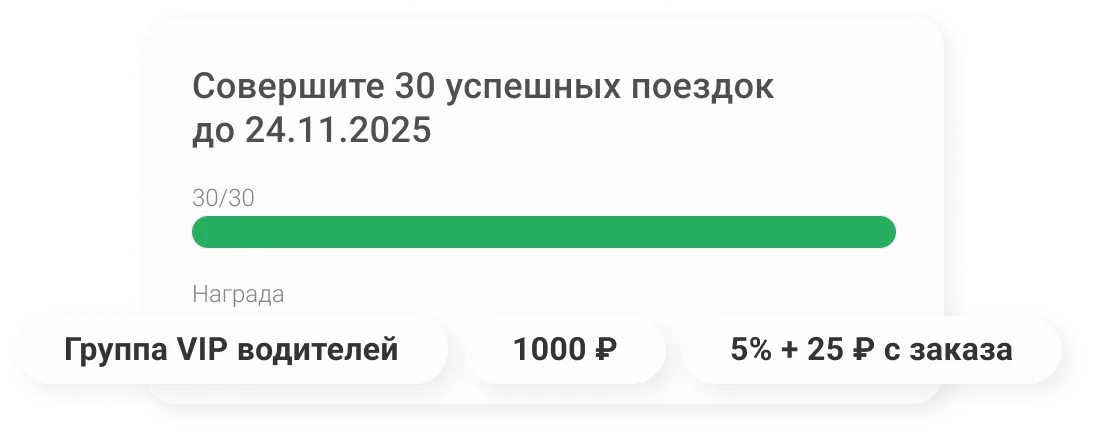 Совершите 30 успешных поездок до 24.11.2025

30/30

Награда

Группа VIP водителей

1000 ₽

5% + 25 ₽ с заказа